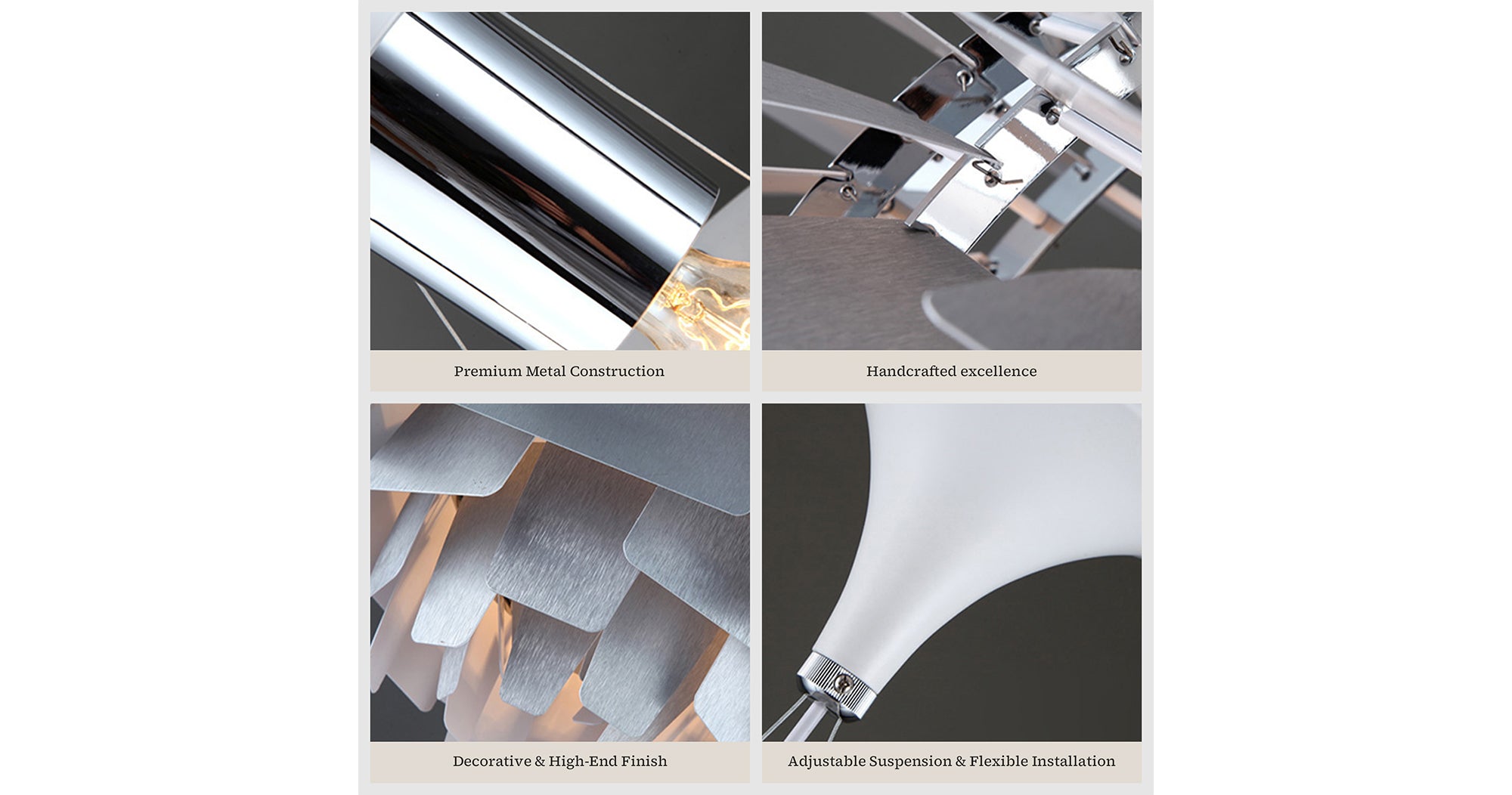 Premium Metal Construction

Handcrafted excellence

Decorative & High-End Finish

Adjustable Suspension & Flexible Installation