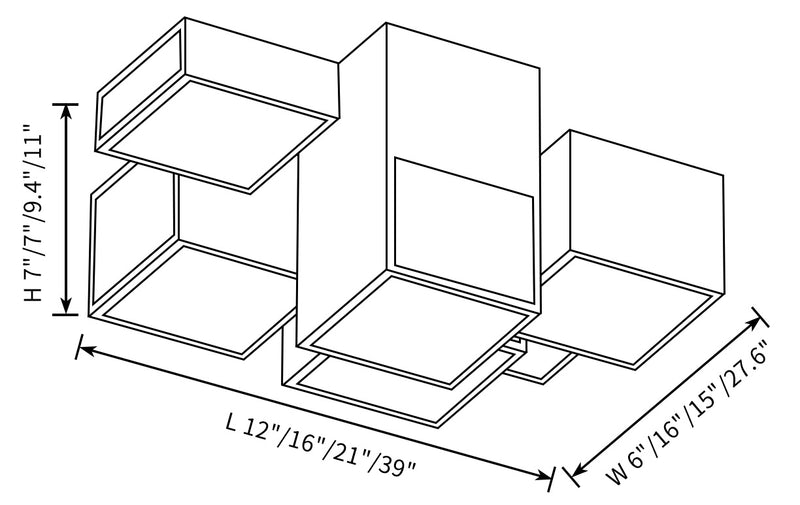 H 7"/7"/9.4"/11"

L 12"/16"/21"/39"

W 6"/16"/15"/27.6"